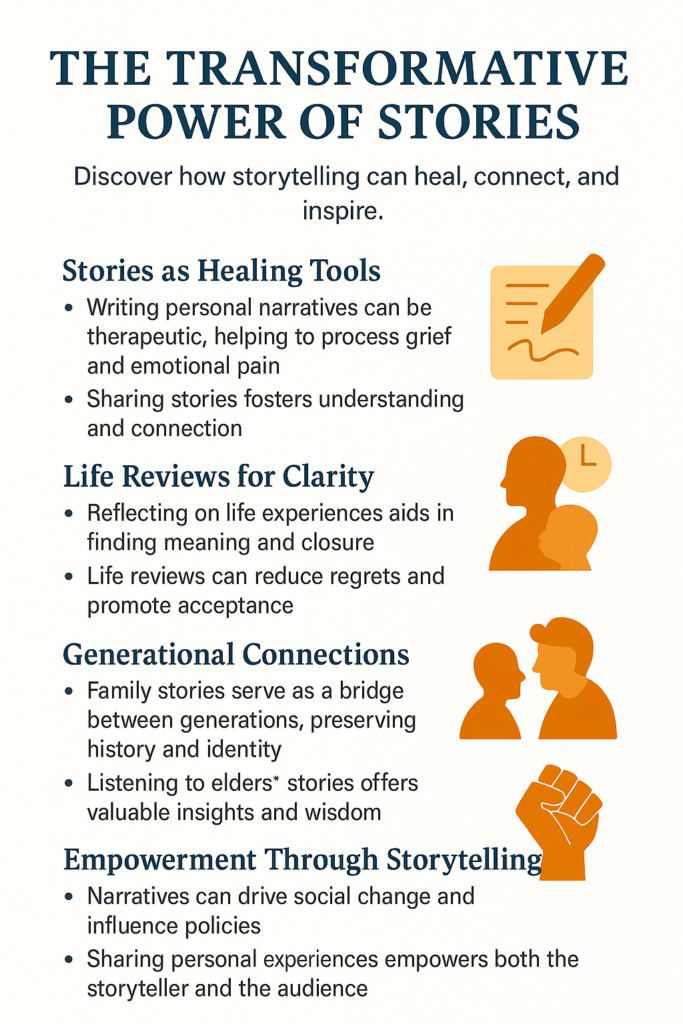 THE TRANSFORMATIVE POWER OF STORIES

Discover how storytelling can heal, connect, and inspire.

Stories as Healing Tools

• Writing personal narratives can be therapeutic, helping to process grief and emotional pain
• Sharing stories fosters understanding and connection

Life Reviews for Clarity

• Reflecting on life experiences aids in finding meaning and closure
• Life reviews can reduce regrets and promote acceptance

Generational Connections

• Family stories serve as a bridge between generations, preserving history and identity
• Listening to elders* stories offers valuable insights and wisdom

Empowerment Through Storytelling

• Narratives can drive social change and influence policies
• Sharing personal experiences empowers both the storyteller and the audience